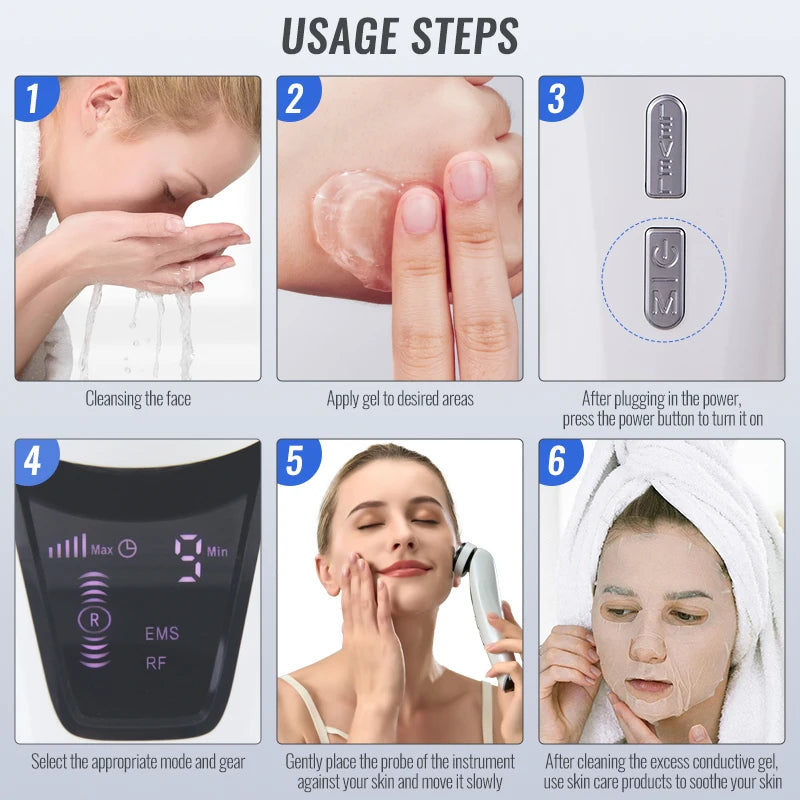 USAGE STEPS

1

Cleansing the face

2

Apply gel to desired areas

3

LEVEL

M

After plugging in the power, press the power button to turn it on

4

Max

9 Min

R

EMS

RF

Select the appropriate mode and gear

5

Gently place the probe of the instrument against your skin and move it slowly

6

After cleaning the excess conductive gel, use skin care products to soothe your skin